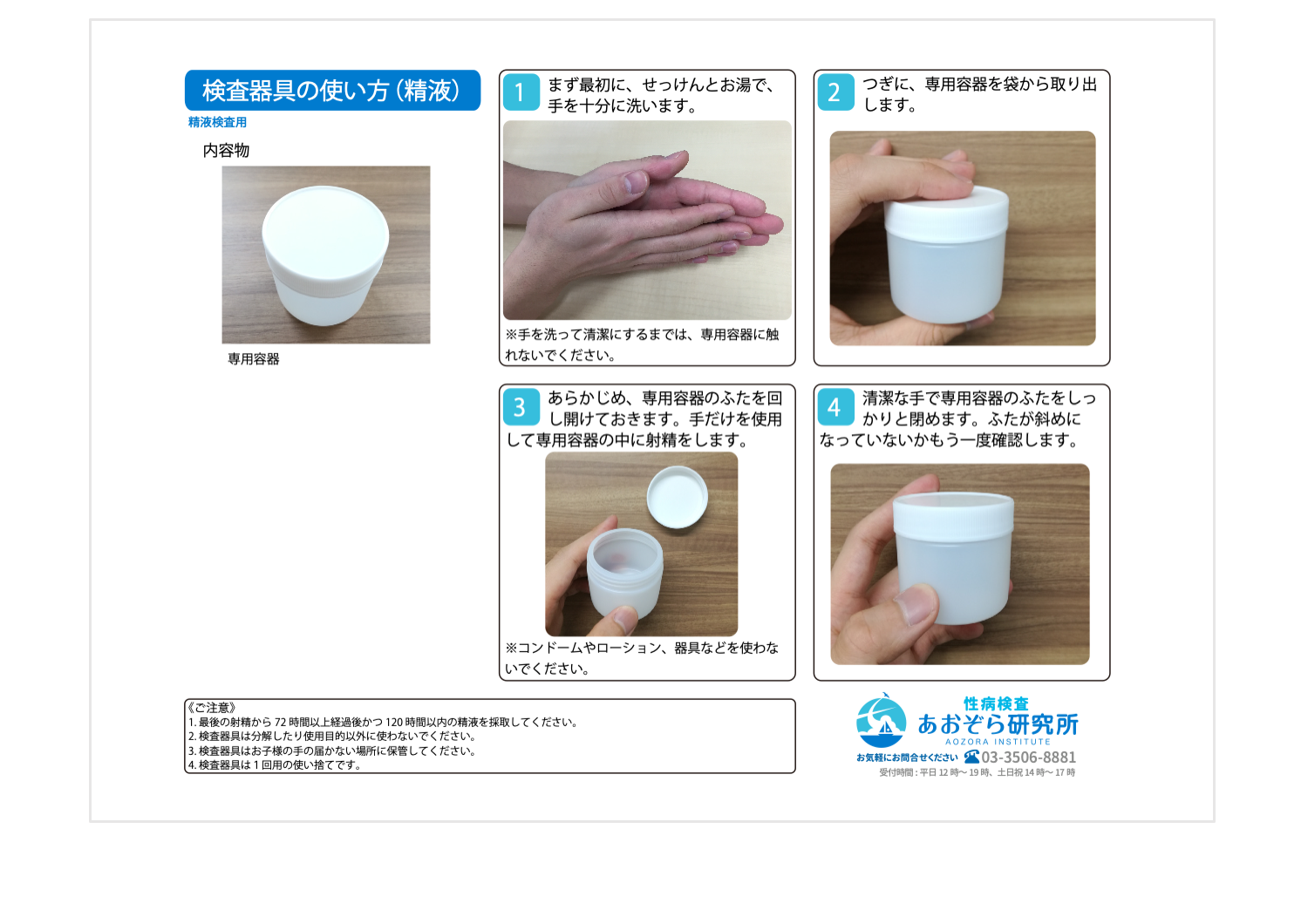 検査器具の使い方（精液）
精液検査用

内容物

専用容器

1 まず最初に、せっけんとお湯で、手を十分に洗います。

※手を洗って清潔にするまでは、専用容器に触れないでください。

2 つぎに、専用容器を袋から取り出します。

3 あらかじめ、専用容器のふたを回し開けておきます。手だけを使用して専用容器の中に射精をします。

※コンドームやローション、器具などを使わないでください。

4 清潔な手で専用容器のふたをしっかりと閉めます。ふたが斜めになっていないかもう一度確認します。

《ご注意》
1. 最後の射精から 72 時間以上経過後かつ 120 時間以内の精液を採取してください。
2. 検査器具は分解したり使用目的以外に使わないでください。
3. 検査器具はお子様の手の届かない場所に保管してください。
4. 検査器具は 1 回用の使い捨てです。

性病検査
あおぞら研究所
AOZORA INSTITUTE
お気軽にお問合せください 03-3506-8881
受付時間：平日 12 時～ 19 時、土日祝 14 時～ 17 時