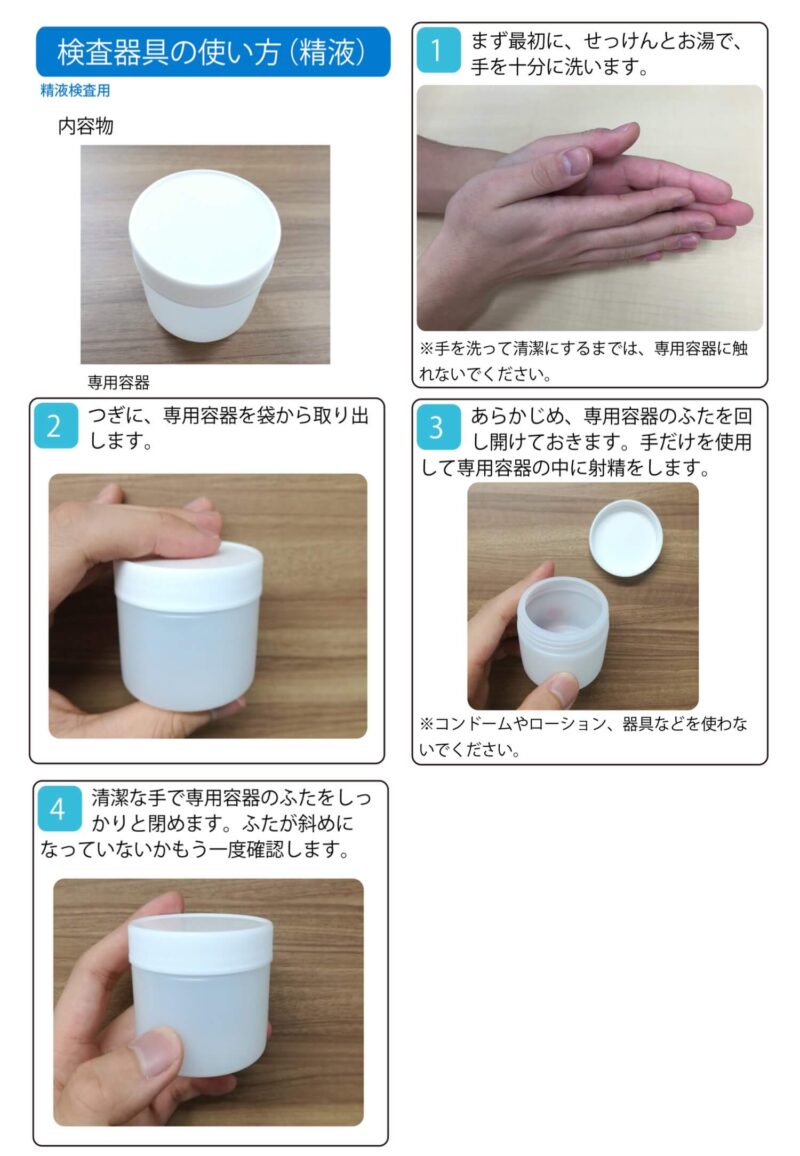 検査器具の使い方（精液）

精液検査用

内容物

専用容器

1 まず最初に、せっけんとお湯で、手を十分に洗います。

※手を洗って清潔にするまでは、専用容器に触れないでください。

2 つぎに、専用容器を袋から取り出します。

3 あらかじめ、専用容器のふたを回し開けておきます。手だけを使用して専用容器の中に射精をします。

※コンドームやローション、器具などを使わないでください。

4 清潔な手で専用容器のふたをしっかりと閉めます。ふたが斜めになっていないかもう一度確認します。