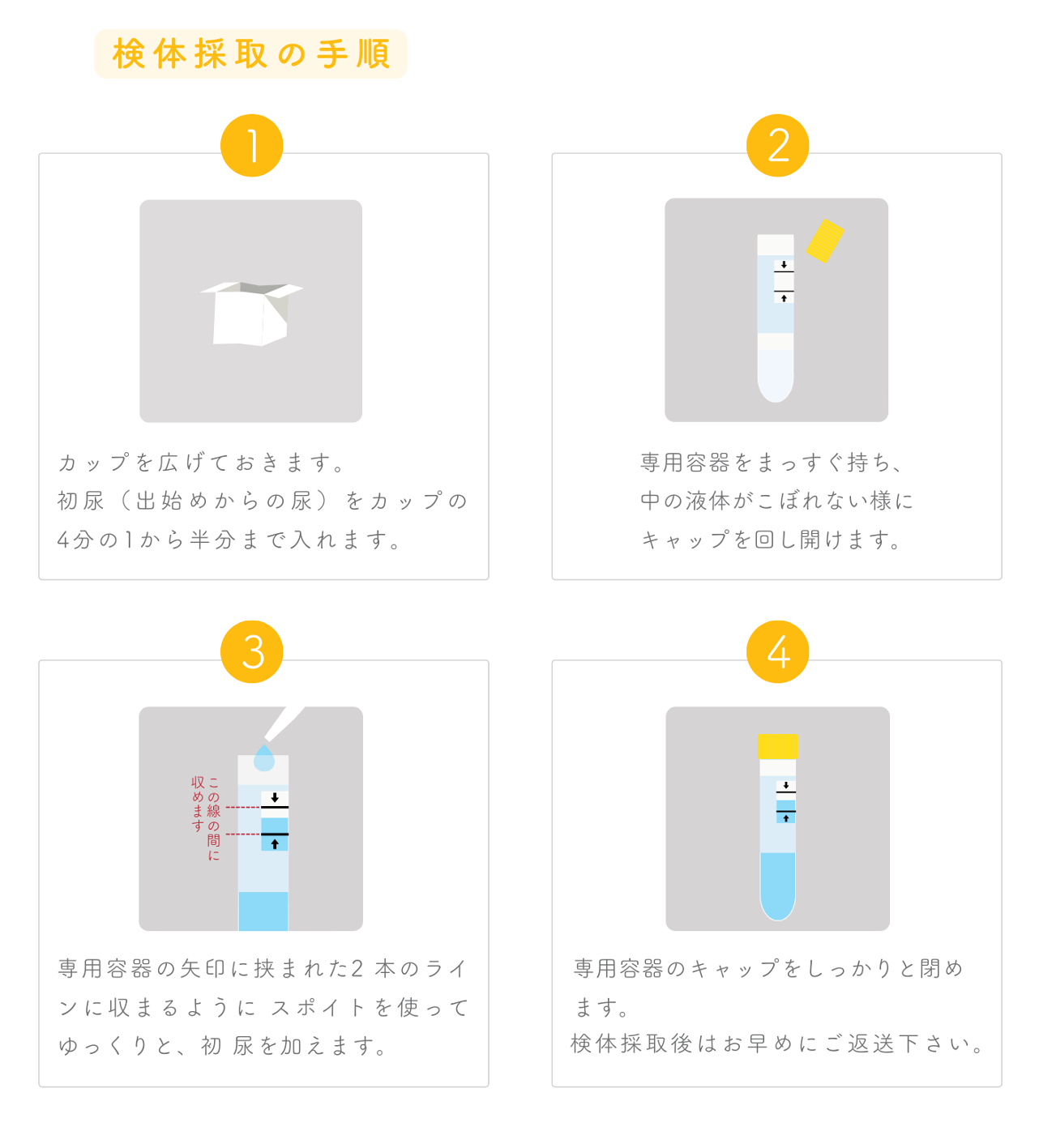 検体採取の手順

1

カップを広げておきます。
初尿（出始めからの尿）をカップの4分の1から半分まで入れます。

2

専用容器をまっすぐ持ち、
中の液体がこぼれない様に
キャップを回し開けます。

3

この線の間に
収めます

専用容器の矢印に挟まれた2 本のラインに収まるように スポイトを使ってゆっくりと、初 尿を加えます。

4

専用容器のキャップをしっかりと閉めます。
検体採取後はお早めにご返送下さい。